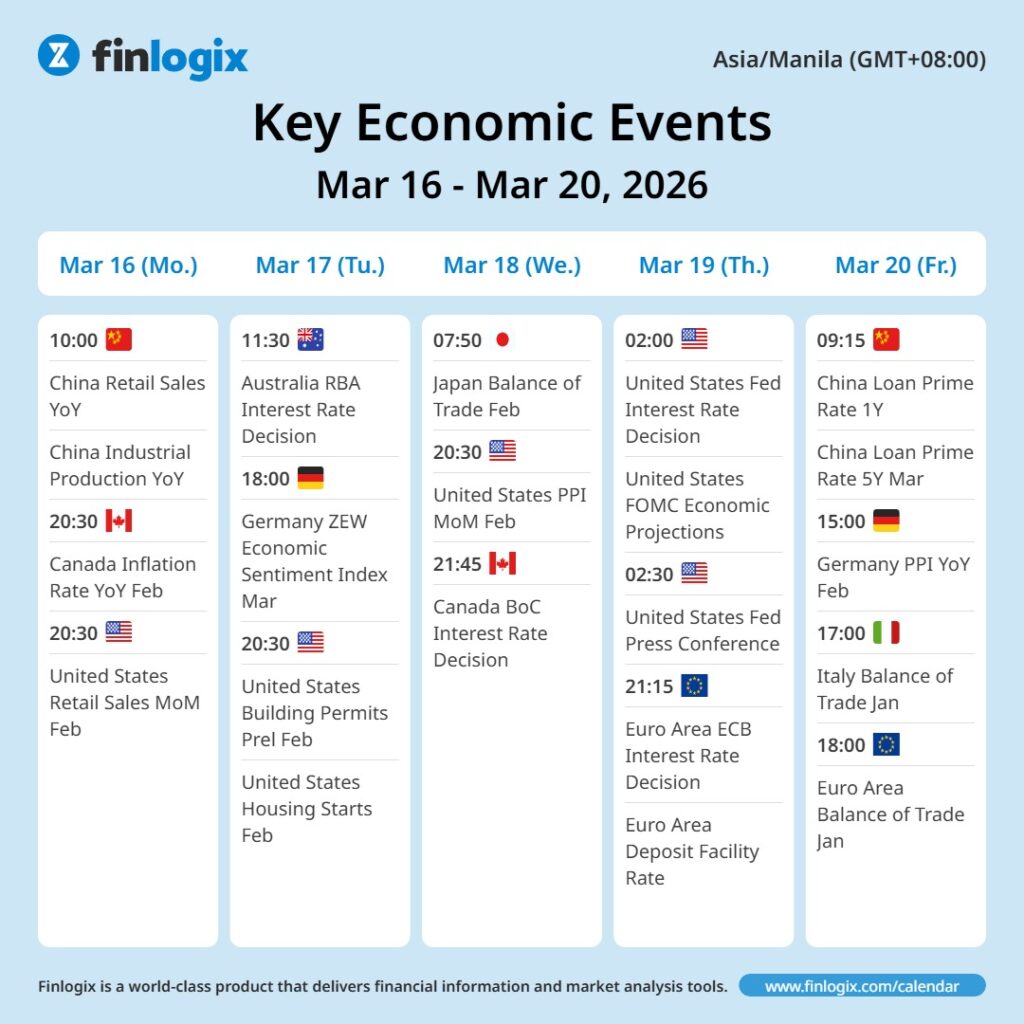 finlogix

Asia/Manila (GMT+08:00)

Key Economic Events

Mar 16 - Mar 20, 2026

Mar 16 (Mo.)

10:00

China Retail Sales YoY

China Industrial Production YoY

20:30

Canada Inflation Rate YoY Feb

20:30

United States Retail Sales MoM Feb

Mar 17 (Tu.)

11:30

Australia RBA Interest Rate Decision

18:00

Germany ZEW Economic Sentiment Index Mar

20:30

United States Building Permits Prel Feb

United States Housing Starts Feb

Mar 18 (We.)

07:50

Japan Balance of Trade Feb

20:30

United States PPI MoM Feb

21:45

Canada BoC Interest Rate Decision

Mar 19 (Th.)

02:00

United States Fed Interest Rate Decision

United States FOMC Economic Projections

02:30

United States Fed Press Conference

21:15

Euro Area ECB Interest Rate Decision

Euro Area Deposit Facility Rate

Mar 20 (Fr.)

09:15

China Loan Prime Rate 1Y

China Loan Prime Rate 5Y Mar

15:00

Germany PPI YoY Feb

17:00

Italy Balance of Trade Jan

18:00

Euro Area Balance of Trade Jan

Finlogix is a world-class product that delivers financial information and market analysis tools.

www.finlogix.com/calendar